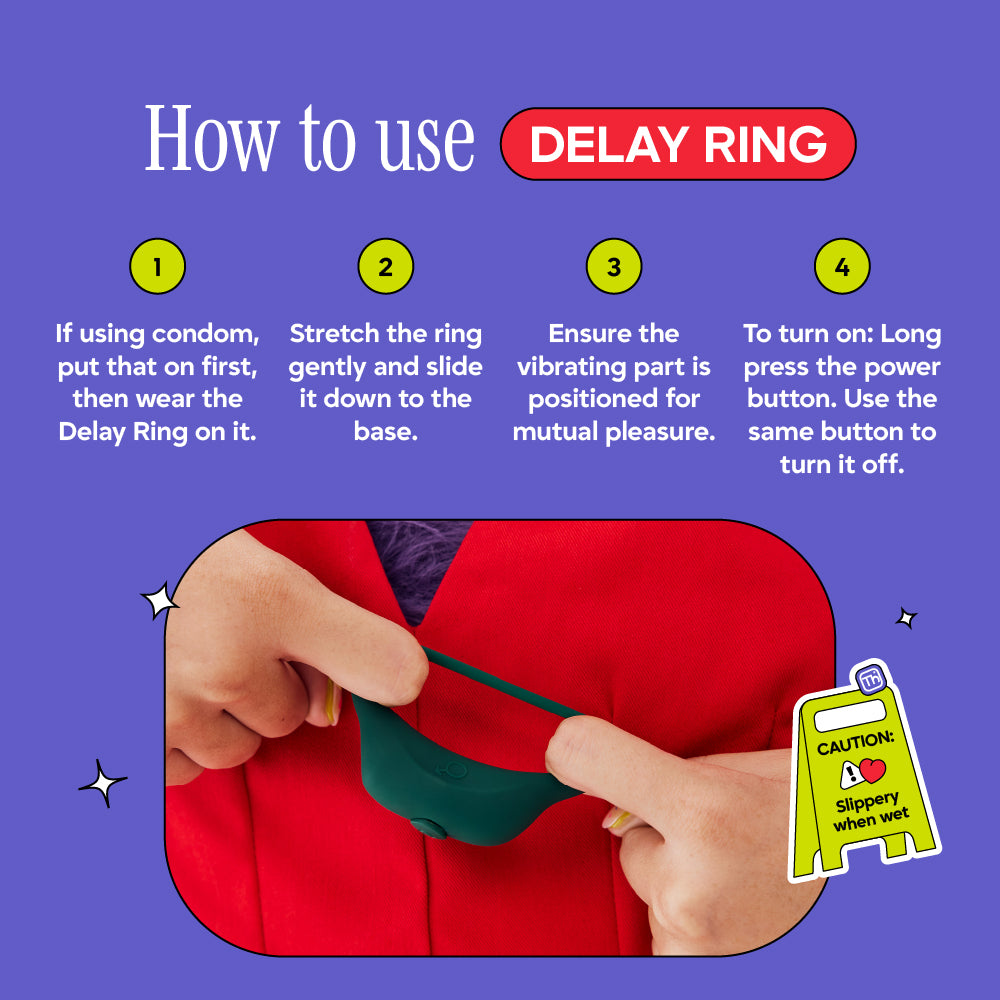 How to use DELAY RING

1
If using condom, put that on first, then wear the Delay Ring on it.

2
Stretch the ring gently and slide it down to the base.

3
Ensure the vibrating part is positioned for mutual pleasure.

4
To turn on: Long press the power button. Use the same button to turn it off.

TH
CAUTION:
Slippery when wet